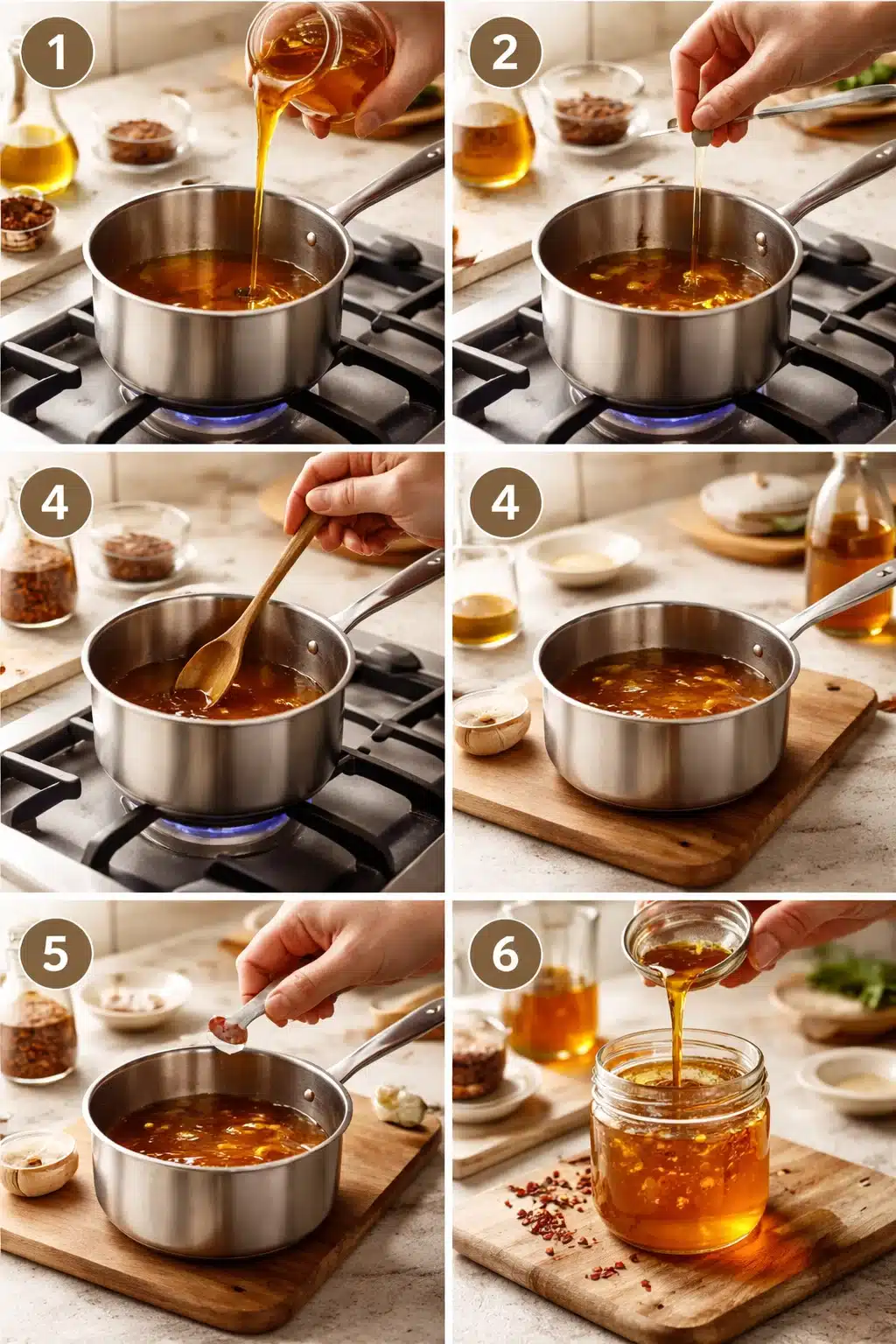 1

2

4

4

5

6